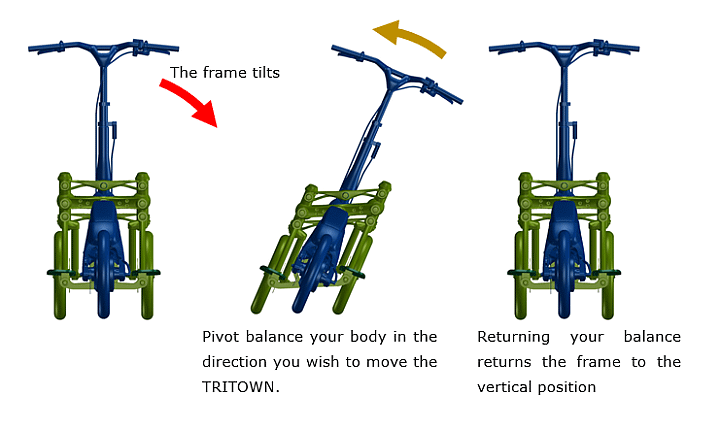 The frame tilts

Pivot balance your body in the direction you wish to move the TRITOWN.

Returning your balance returns the frame to the vertical position