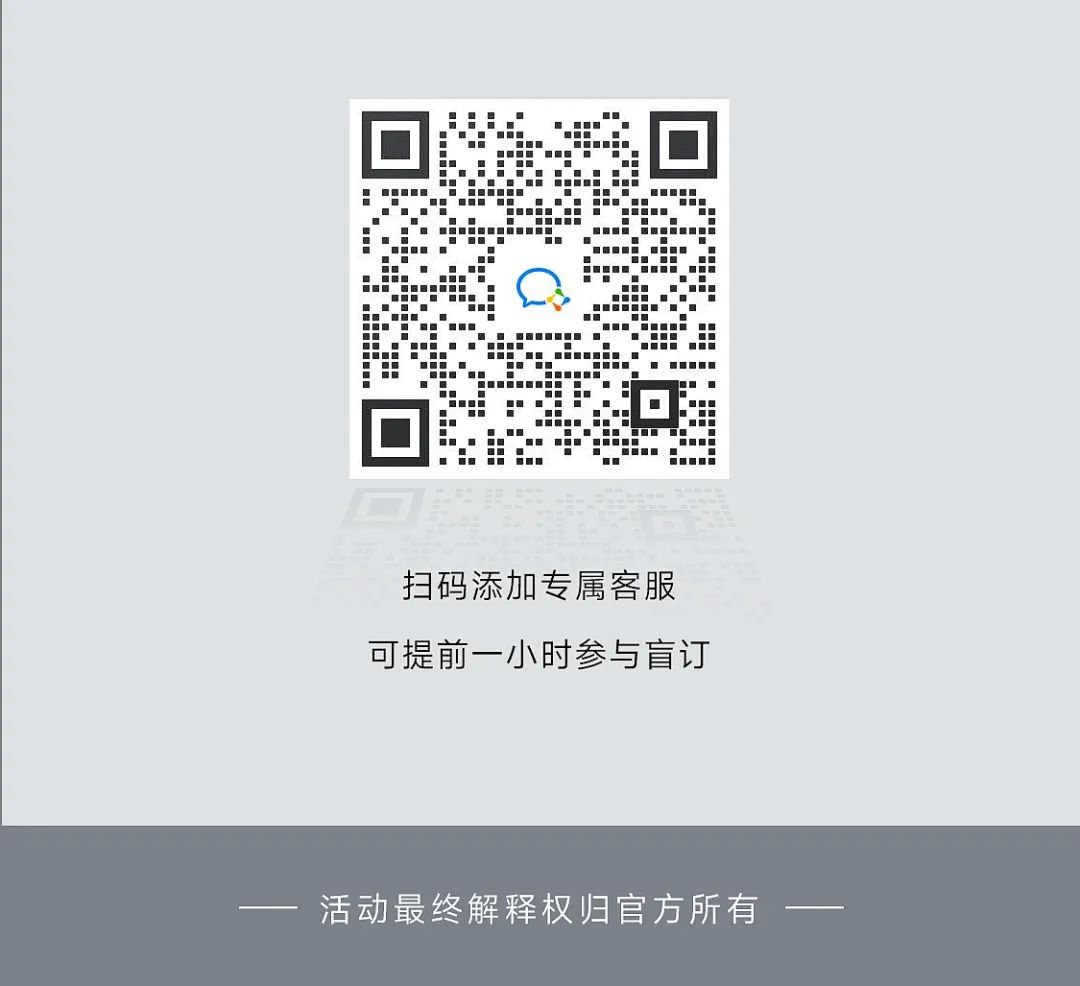 扫码添加专属客服

可提前一小时参与盲订

—— 活动最终解释权归官方所有 ——